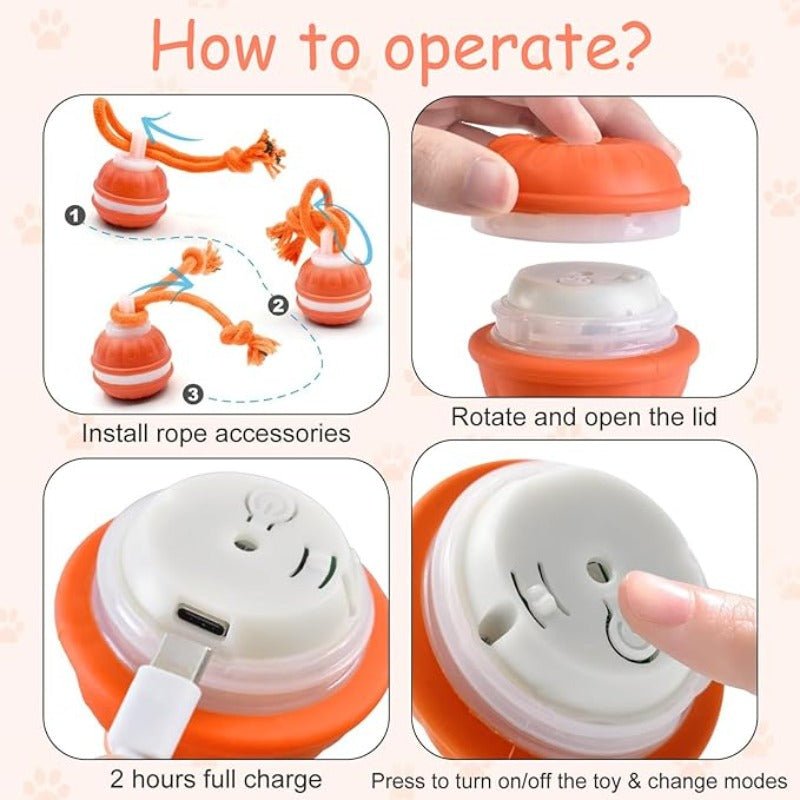 How to operate?

1

2

3

Install rope accessories

Rotate and open the lid

2 hours full charge

Press to turn on/off the toy & change modes